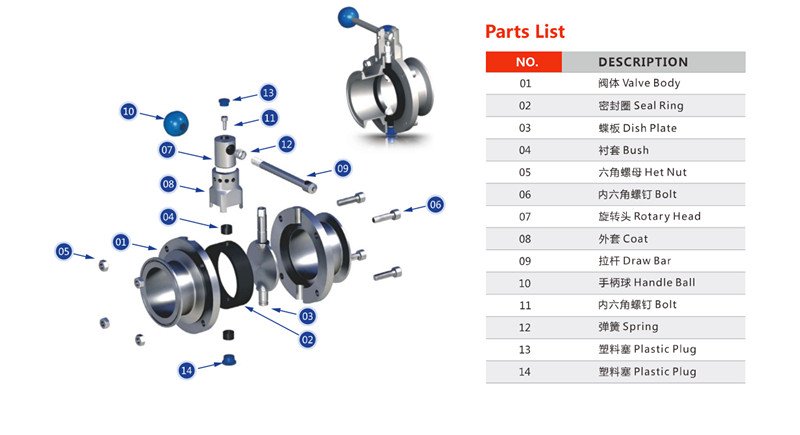 10

13

11

07

12

09

08

04

06

05

01

03

02

14

Parts List

| NO. | DESCRIPTION |
|---|---|
| 01 | 阀体 Valve Body |
| 02 | 密封圈 Seal Ring |
| 03 | 蝶板 Dish Plate |
| 04 | 衬套 Bush |
| 05 | 六角螺母 Het Nut |
| 06 | 内六角螺钉 Bolt |
| 07 | 旋转头 Rotary Head |
| 08 | 外套 Coat |
| 09 | 拉杆 Draw Bar |
| 10 | 手柄球 Handle Ball |
| 11 | 内六角螺钉 Bolt |
| 12 | 弹簧 Spring |
| 13 | 塑料塞 Plastic Plug |
| 14 | 塑料塞 Plastic Plug |